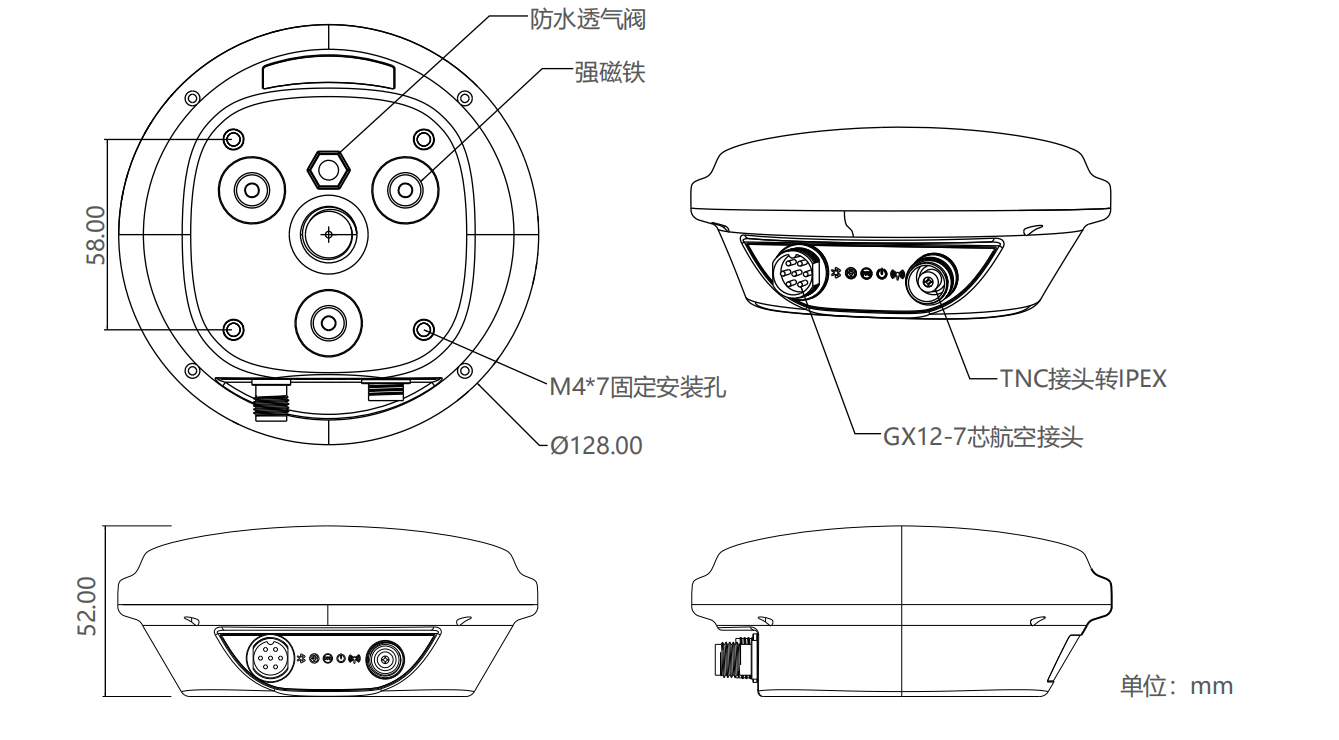 防水透气阀
强磁铁
58.00
M4*7固定安装孔
Ø128.00
TNC接头转IPEX
GX12-7芯航空接头
52.00
单位：mm